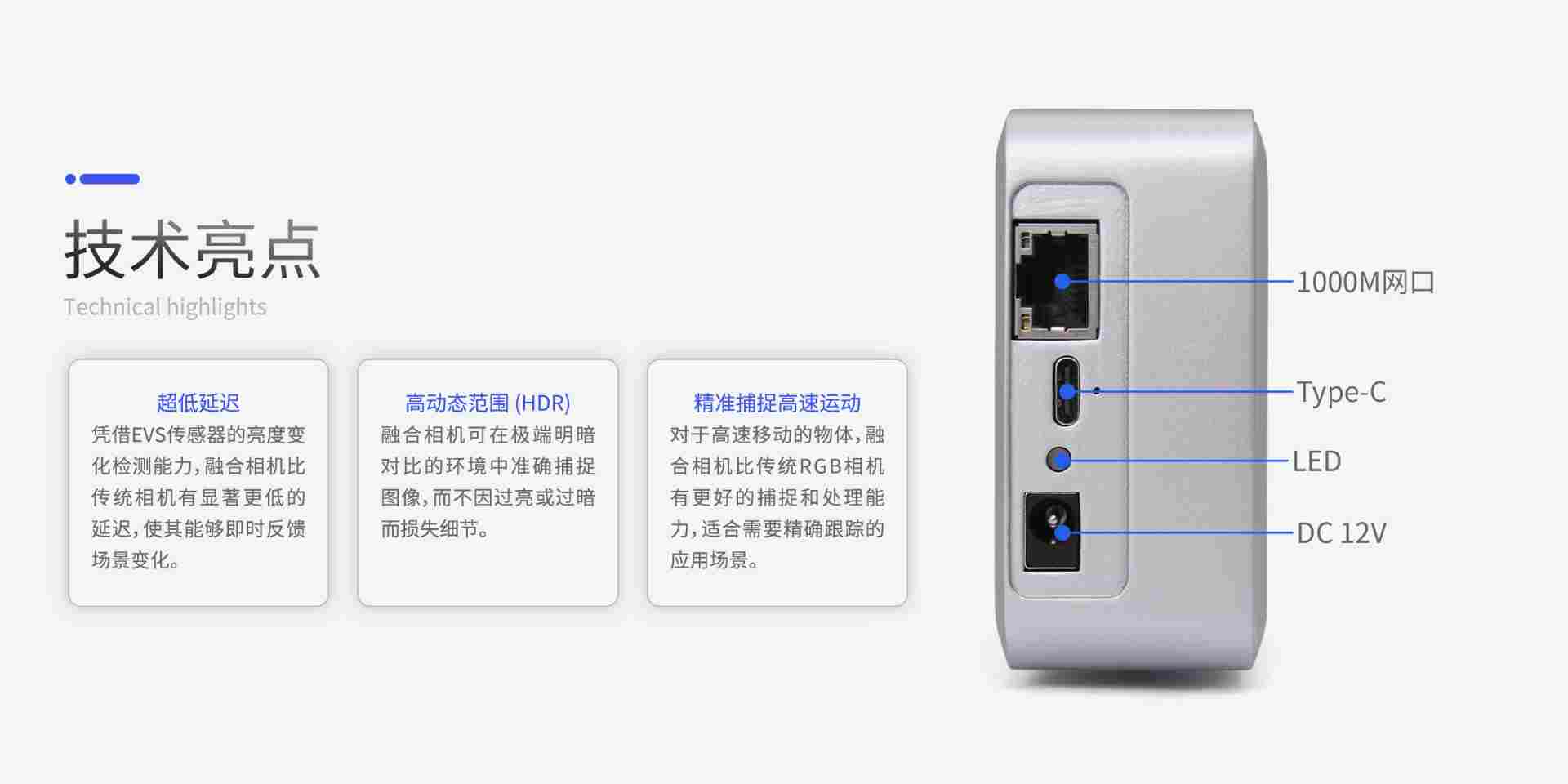 技术亮点
Technical highlights

超低延迟
凭借EVS传感器的亮度变化检测能力，融合相机比传统相机有显著更低的延迟，使其能够即时反馈场景变化。

高动态范围 (HDR)
融合相机可在极端明暗对比的环境中准确捕捉图像，而不因过亮或过暗而损失细节。

精准捕捉高速运动
对于高速移动的物体，融合相机比传统RGB相机有更好的捕捉和处理能力，适合需要精确跟踪的应用场景。

1000M网口
Type-C
LED
DC 12V